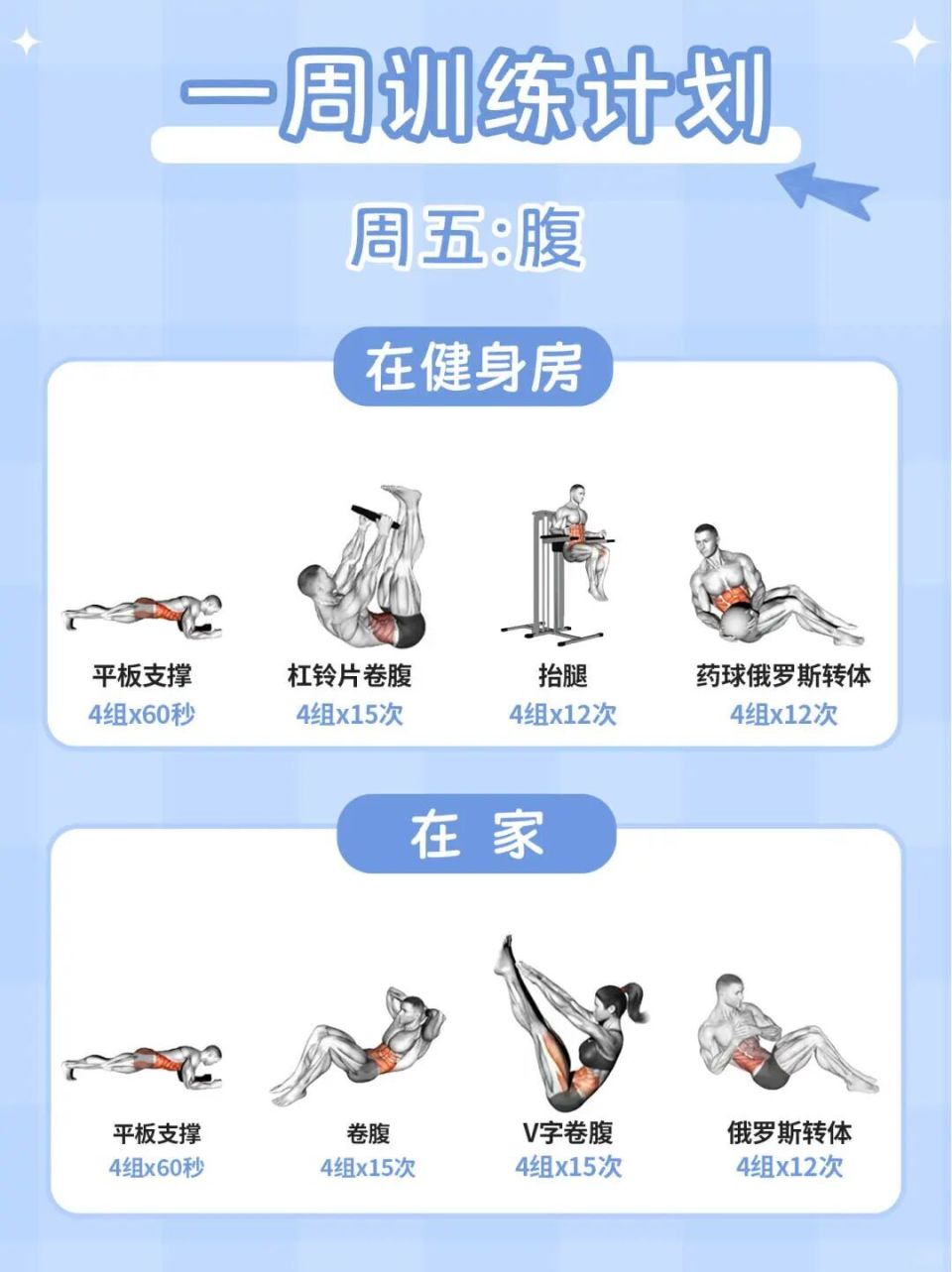 一周训练计划

周五:腹

在健身房

平板支撑
4组x60秒

杠铃片卷腹
4组x15次

抬腿
4组x12次

药球俄罗斯转体
4组x12次

在 家

平板支撑
4组x60秒

卷腹
4组x15次

V字卷腹
4组x15次

俄罗斯转体
4组x12次